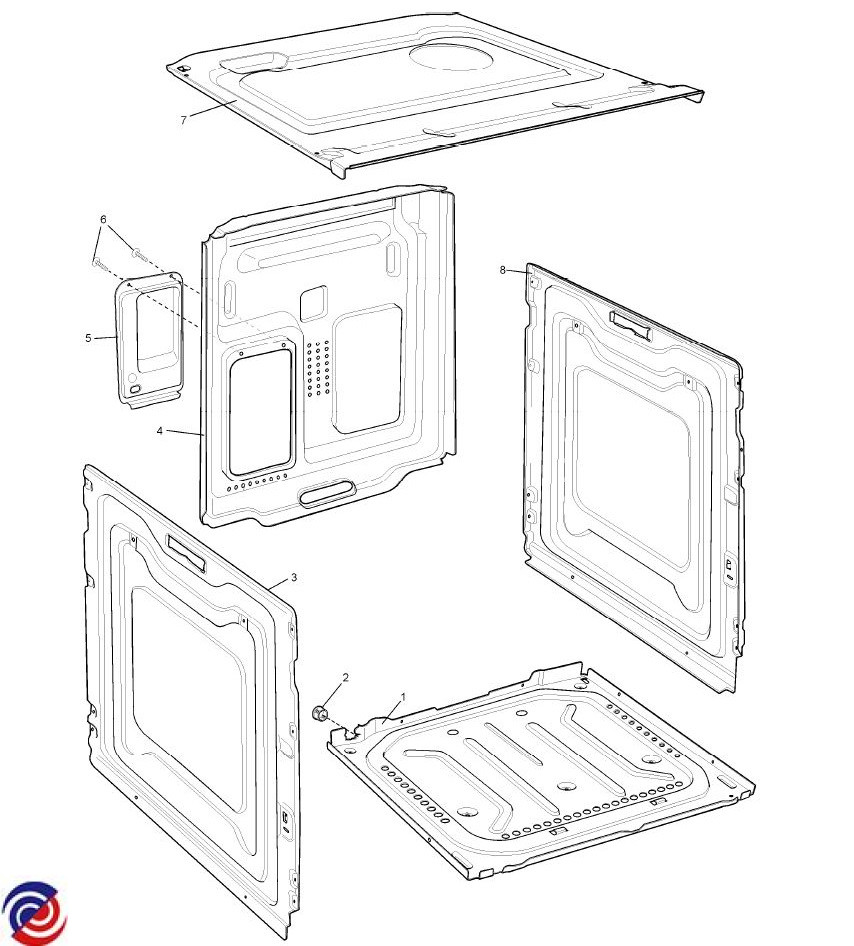 7
6
8
5
4
3
2
1